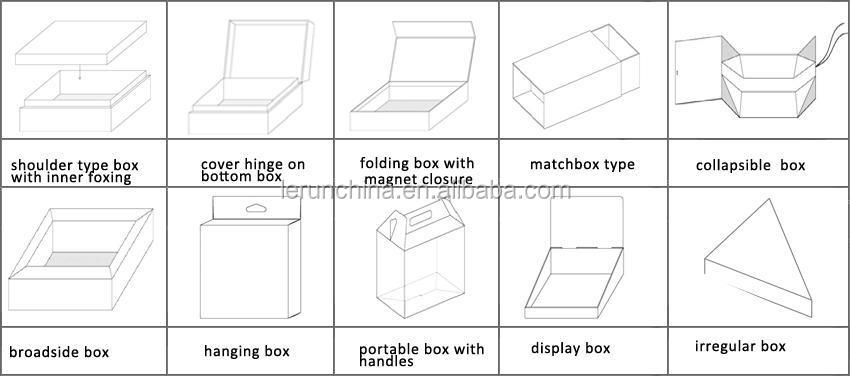 | shoulder type box with inner foxing | cover hinge on bottom box | folding box with magnet closure | matchbox type | collapsible box |
|---|---|---|---|---|
| broadside box | hanging box | portable box with handles | display box | irregular box |

lerunchina.en.alibaba.com