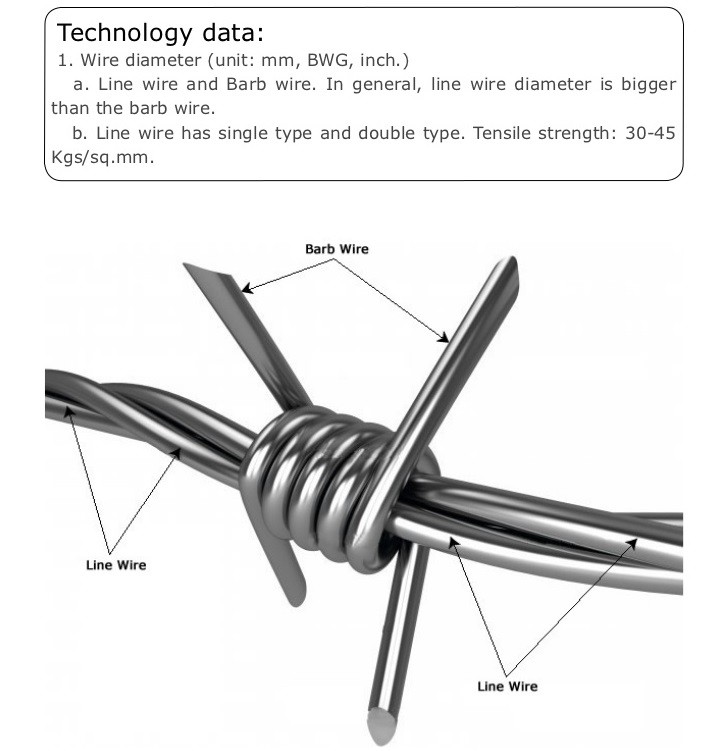 Technology data:
1. Wire diameter (unit: mm, BWG, inch.)

a. Line wire and Barb wire. In general, line wire diameter is bigger than the barb wire.

b. Line wire has single type and double type. Tensile strength: 30-45 Kgs/sq.mm.

Barb Wire

Line Wire

Line Wire