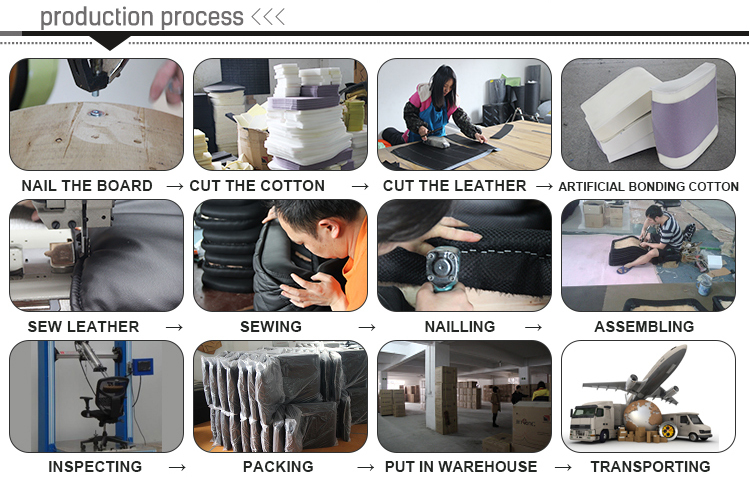 production process <<<

NAIL THE BOARD → CUT THE COTTON → CUT THE LEATHER → ARTIFICIAL BONDING COTTON

SEW LEATHER → SEWING → NAILLING → ASSEMBLING

INSPECTING → PACKING → PUT IN WAREHOUSE → TRANSPORTING