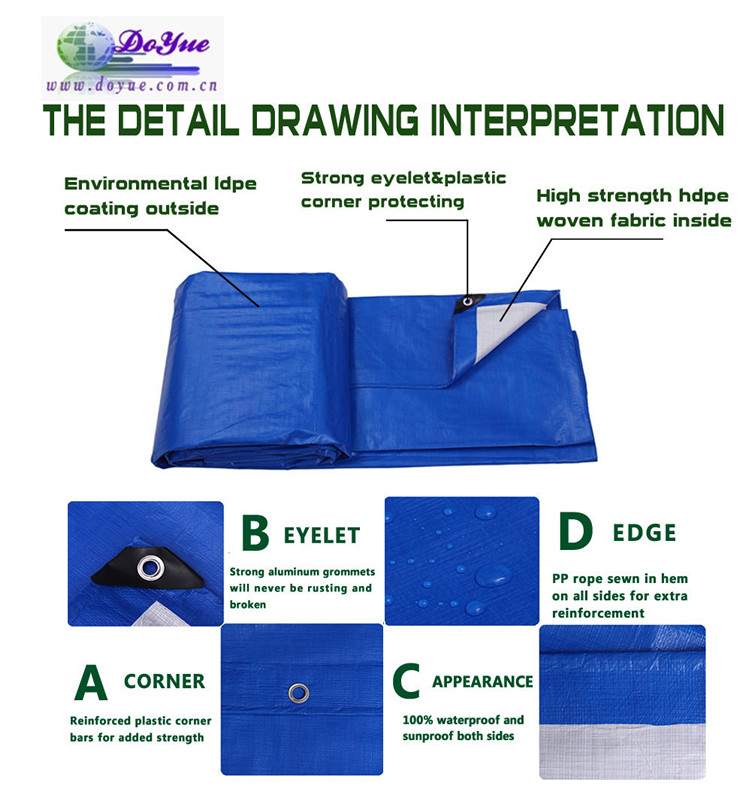 DoYue
www.doyue.com.cn

THE DETAIL DRAWING INTERPRETATION

Environmental ldpe coating outside

Strong eyelet&plastic corner protecting

High strength hdpe woven fabric inside

B EYELET

Strong aluminum grommets will never be rusting and broken

D EDGE

PP rope sewn in hem on all sides for extra reinforcement

A CORNER

Reinforced plastic corner bars for added strength

C APPEARANCE

100% waterproof and sunproof both sides