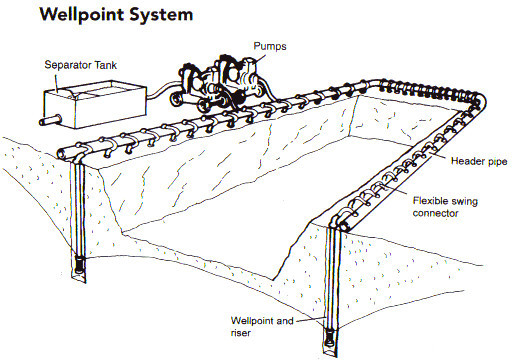 Wellpoint System

Pumps

Separator Tank

Header pipe

Flexible swing connector

Wellpoint and riser