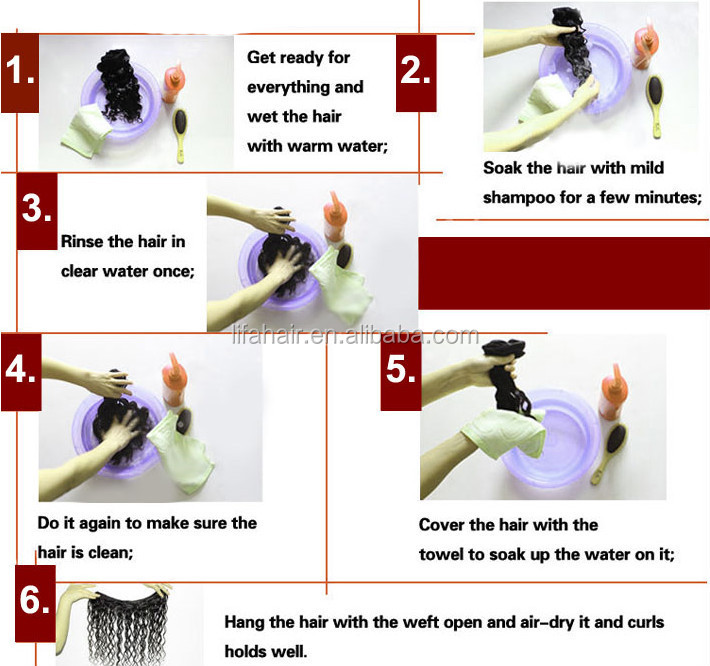 1.

Get ready for everything and wet the hair with warm water;

2.

Soak the hair with mild shampoo for a few minutes;

3.

Rinse the hair in clear water once;

lifahair.en.alibaba.com

4.

Do it again to make sure the hair is clean;

5.

Cover the hair with the towel to soak up the water on it;

6.

Hang the hair with the weft open and air-dry it and curls holds well.