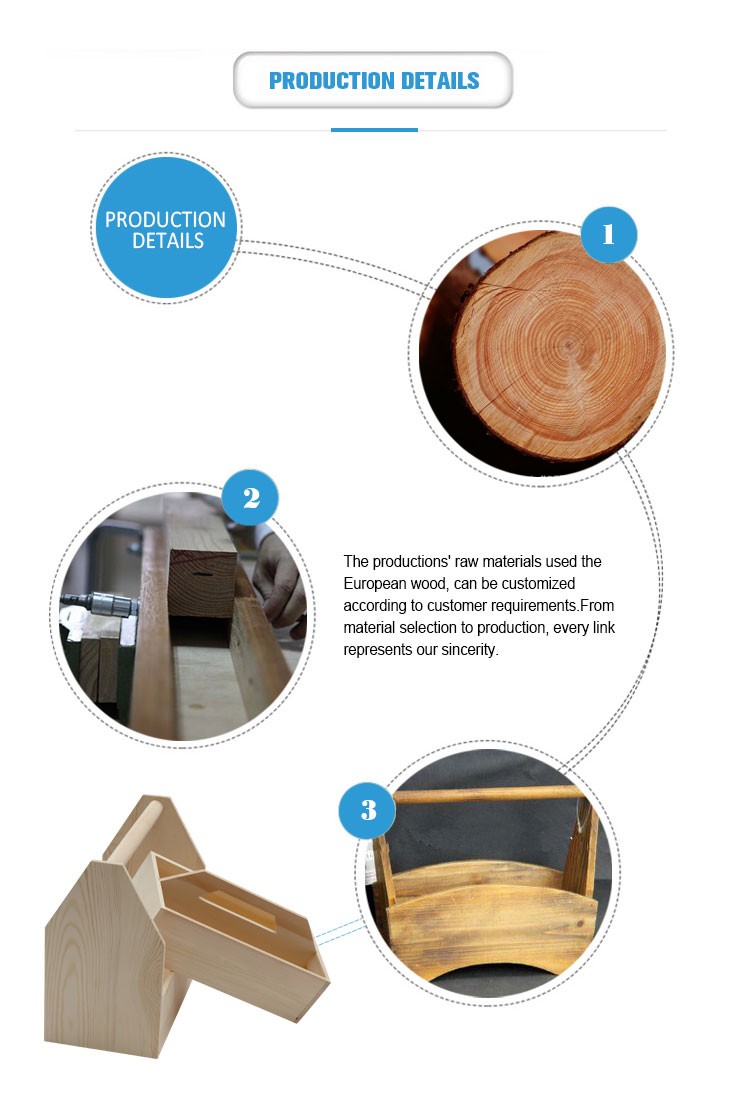 PRODUCTION DETAILS

PRODUCTION DETAILS

1

2

The productions' raw materials used the European wood, can be customized according to customer requirements.From material selection to production, every link represents our sincerity.

3