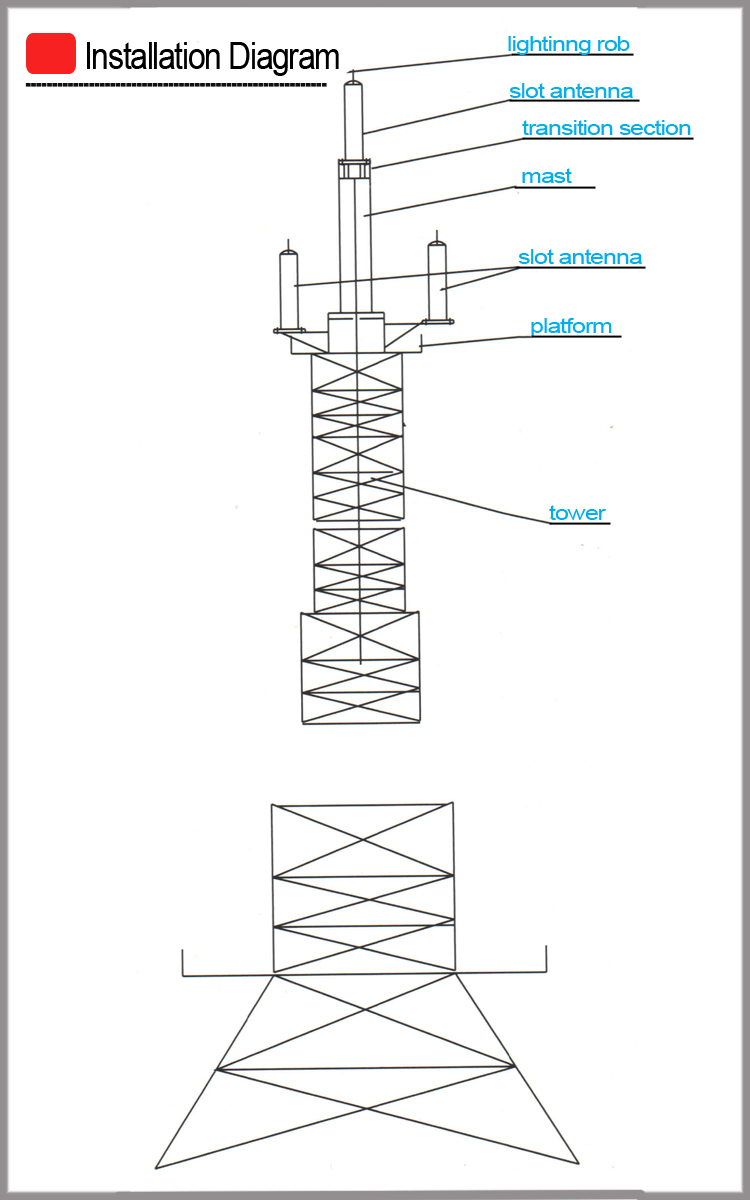 Installation Diagram

lightinng rob

slot antenna

transition section

mast

slot antenna

platform

tower