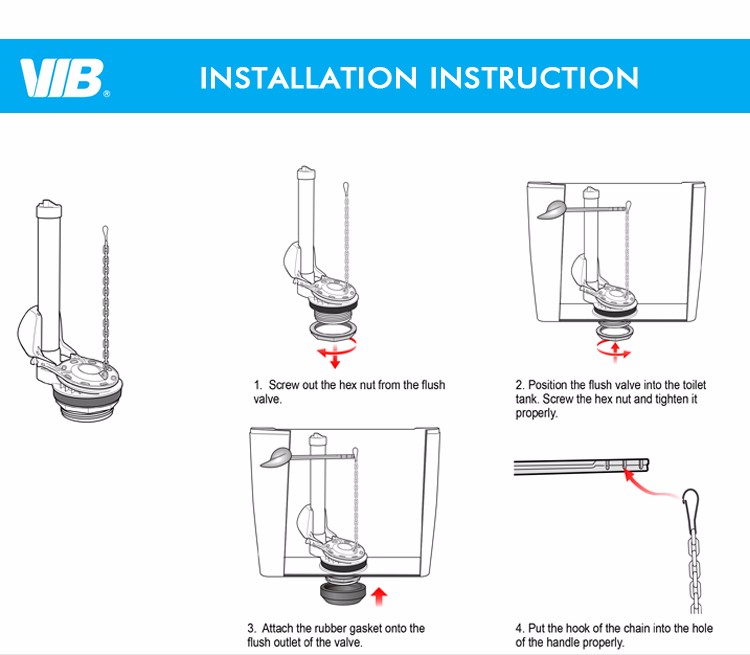 VIB®

INSTALLATION INSTRUCTION

1. Screw out the hex nut from the flush valve.

2. Position the flush valve into the toilet tank. Screw the hex nut and tighten it properly.

3. Attach the rubber gasket onto the flush outlet of the valve.

4. Put the hook of the chain into the hole of the handle properly.