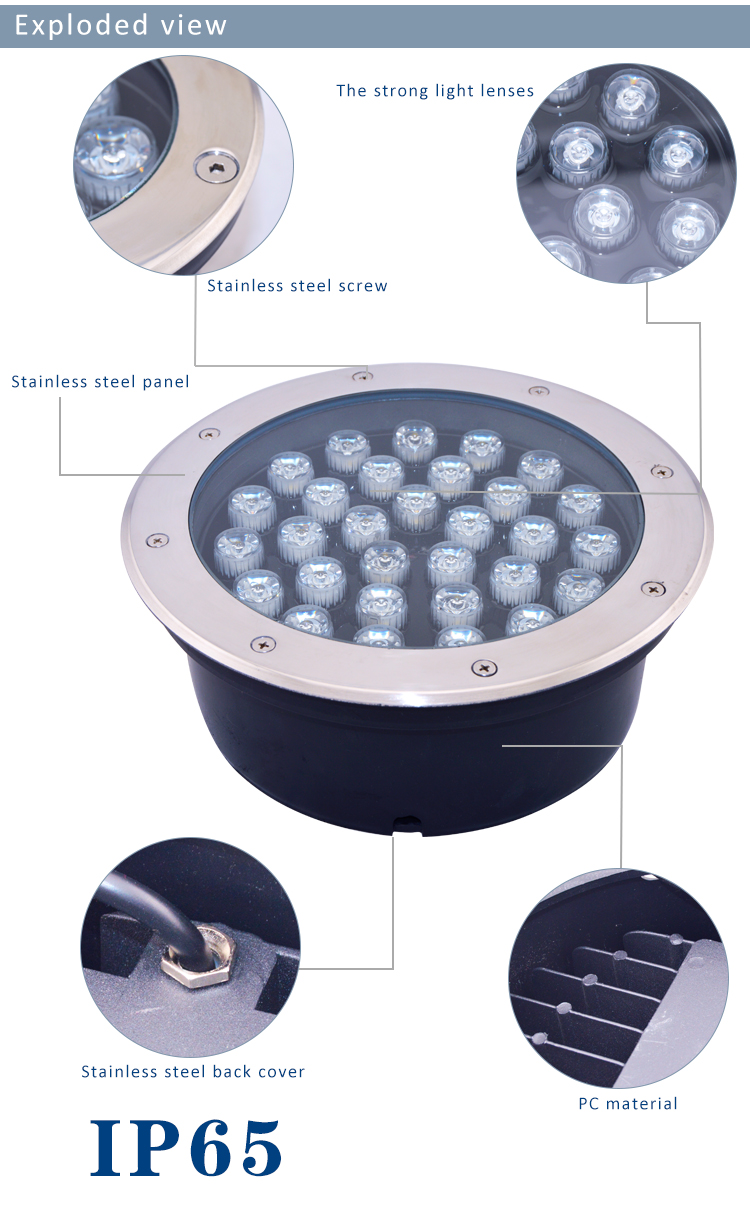 Exploded view

The strong light lenses

Stainless steel screw

Stainless steel panel

Stainless steel back cover

PC material

IP65