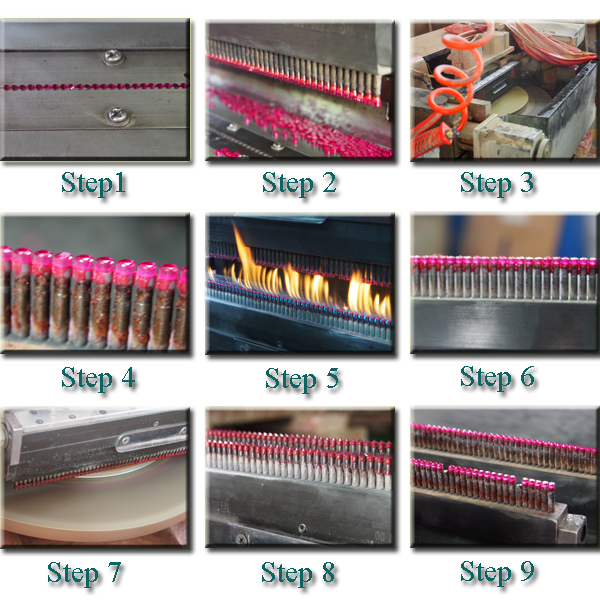 Step1

Step 2

Step 3

Step 4

Step 5

Step 6

Step 7

Step 8

Step 9