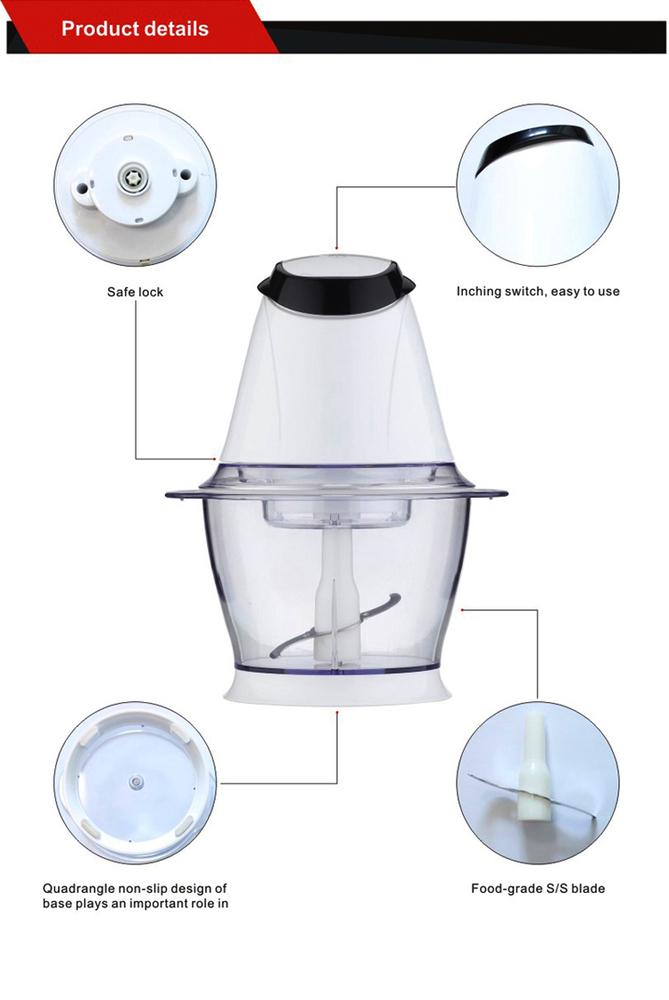 Product details

Safe lock

Inching switch, easy to use

Quadrangle non-slip design of base plays an important role in

Food-grade S/S blade