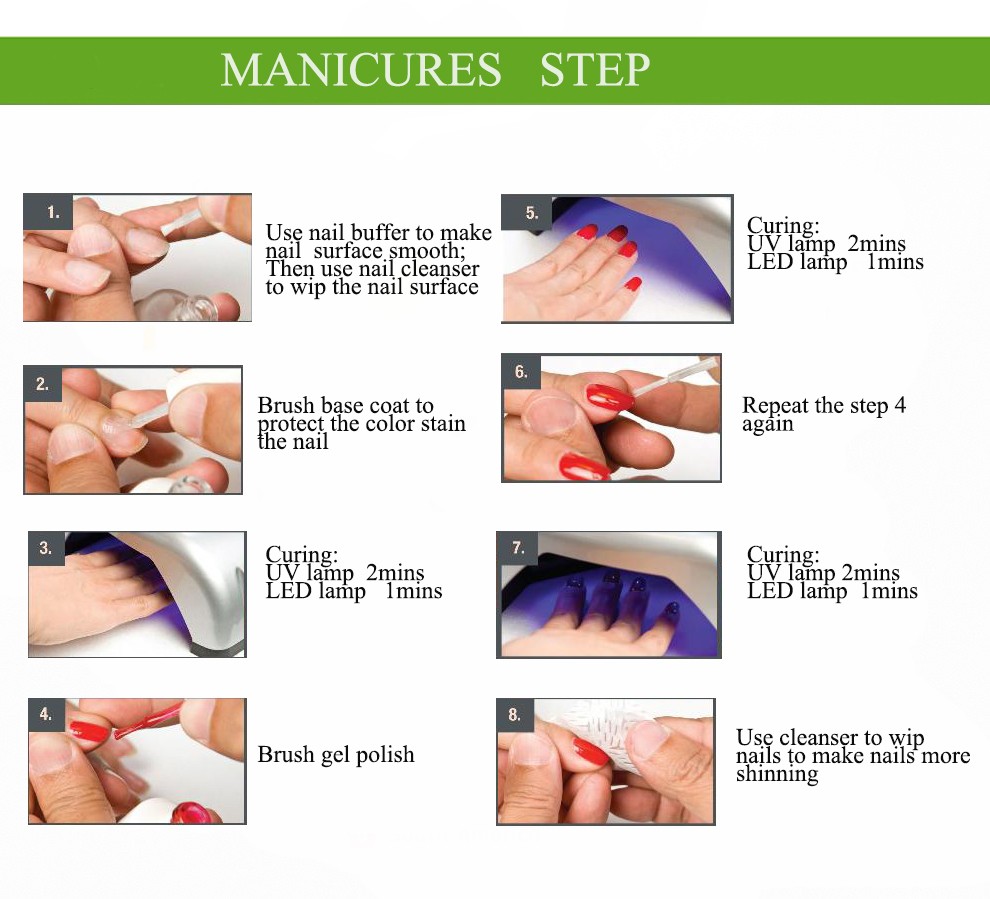 MANICURES STEP

1.

Use nail buffer to make nail surface smooth; Then use nail cleanser to wip the nail surface

2.

Brush base coat to protect the color stain the nail

3.

Curing:
UV lamp 2mins
LED lamp 1mins

4.

Brush gel polish

5.

Curing:
UV lamp 2mins
LED lamp 1mins

6.

Repeat the step 4 again

7.

Curing:
UV lamp 2mins
LED lamp 1mins

8.

Use cleanser to wip nails to make nails more shinning