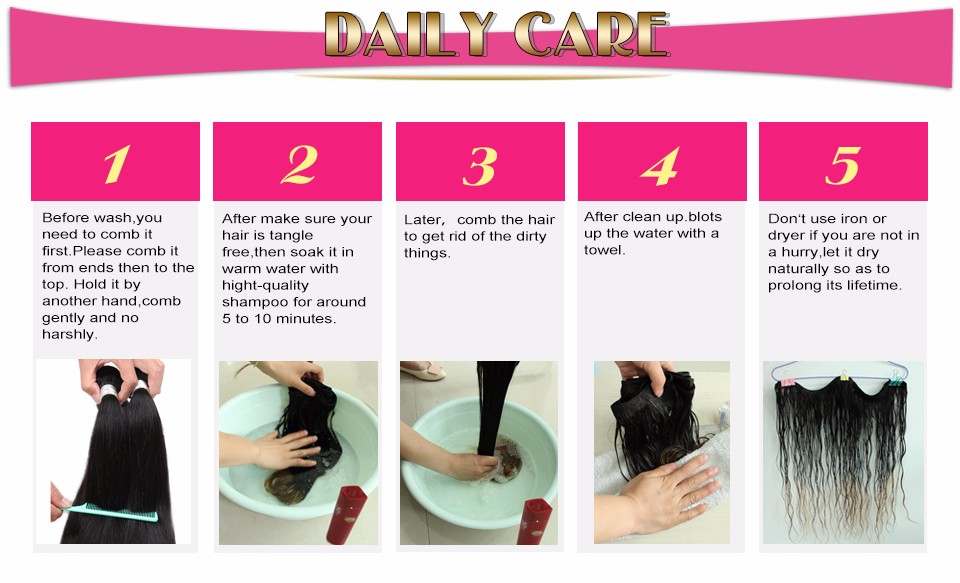 DAILY CARE

1

Before wash,you need to comb it first.Please comb it from ends then to the top. Hold it by another hand,comb gently and no harshly.

2

After make sure your hair is tangle free,then soak it in warm water with hight-quality shampoo for around 5 to 10 minutes.

3

Later, comb the hair to get rid of the dirty things.

4

After clean up.blots up the water with a towel.

5

Don't use iron or dryer if you are not in a hurry,let it dry naturally so as to prolong its lifetime.