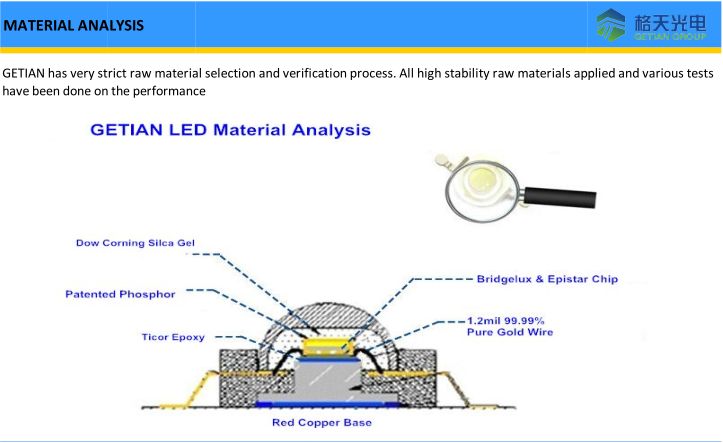 MATERIAL ANALYSIS

格天光电
GETIAN GROUP

GETIAN has very strict raw material selection and verification process. All high stability raw materials applied and various tests have been done on the performance

GETIAN LED Material Analysis

Dow Corning Silca Gel

Patented Phosphor

Ticor Epoxy

Bridgelux & Epistar Chip

1.2mil 99.99%
Pure Gold Wire

Red Copper Base