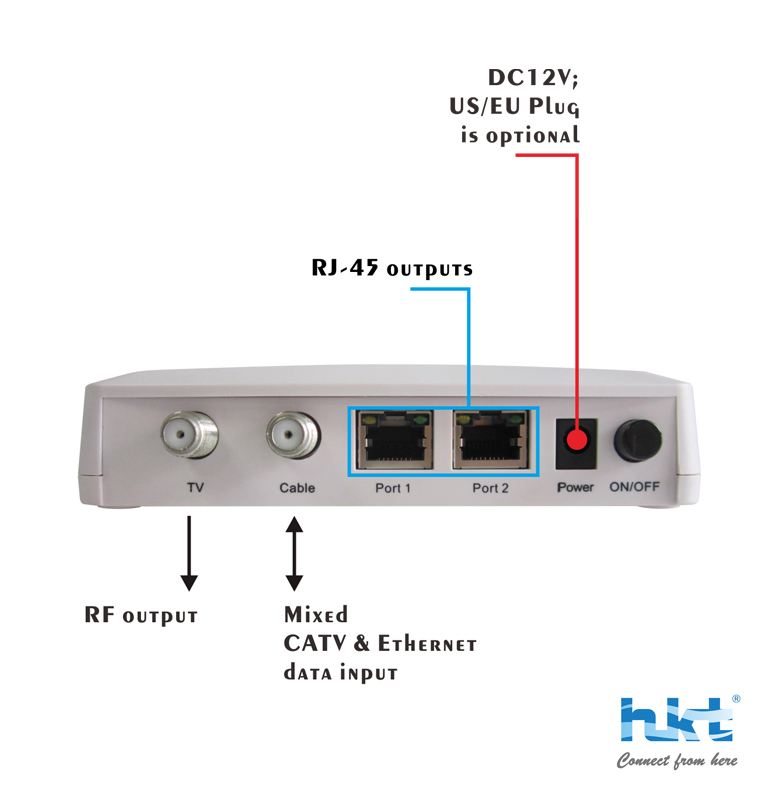 DC12V;
US/EU Plug
is optional

RJ-45 outputs

TV Cable Port 1 Port 2 Power ON/OFF

RF output

Mixed
CATV & Ethernet
data input

hkt®
Connect from here