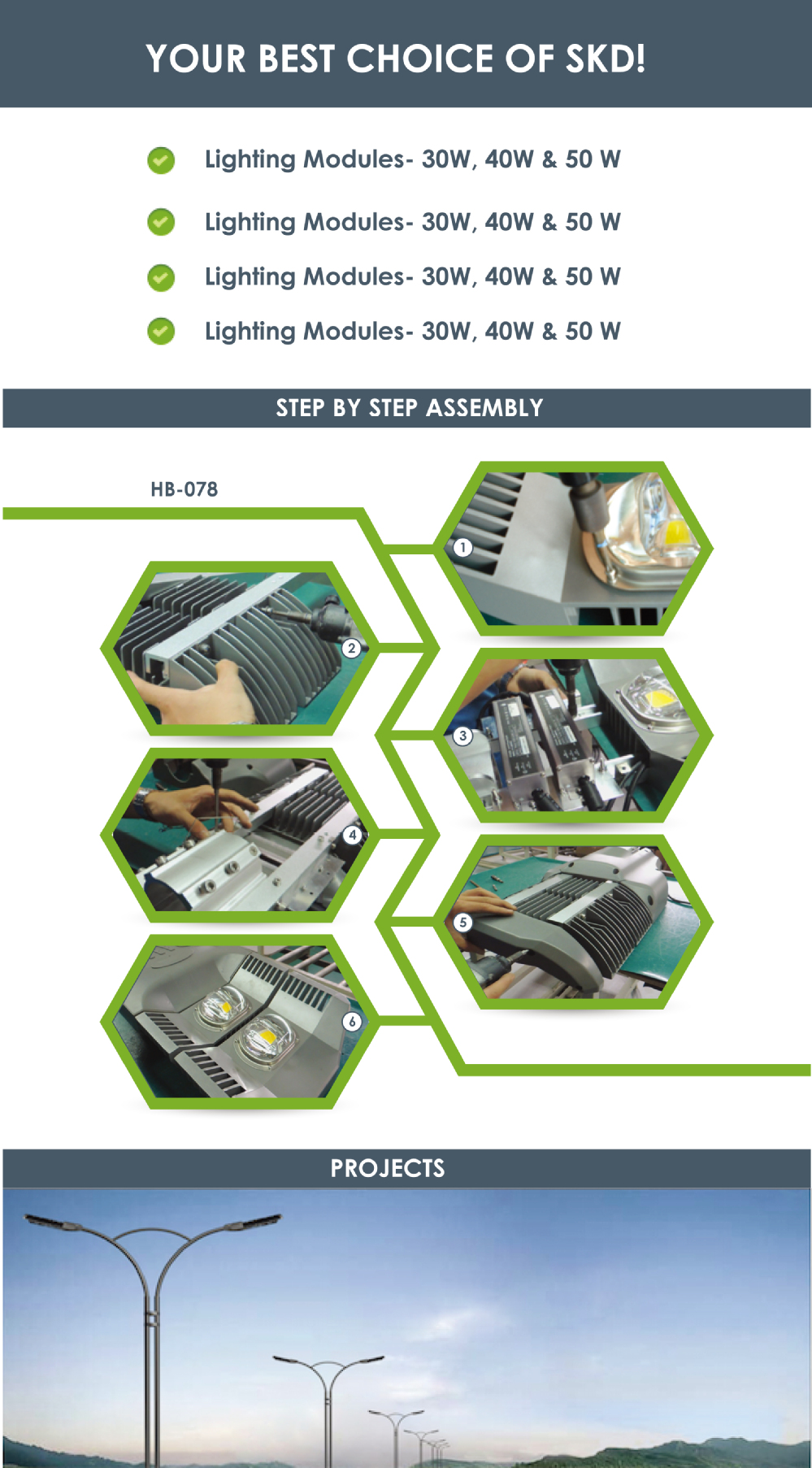 YOUR BEST CHOICE OF SKD!

Lighting Modules- 30W, 40W & 50 W

Lighting Modules- 30W, 40W & 50 W

Lighting Modules- 30W, 40W & 50 W

Lighting Modules- 30W, 40W & 50 W

STEP BY STEP ASSEMBLY

HB-078

1

2

3

4

5

6

PROJECTS