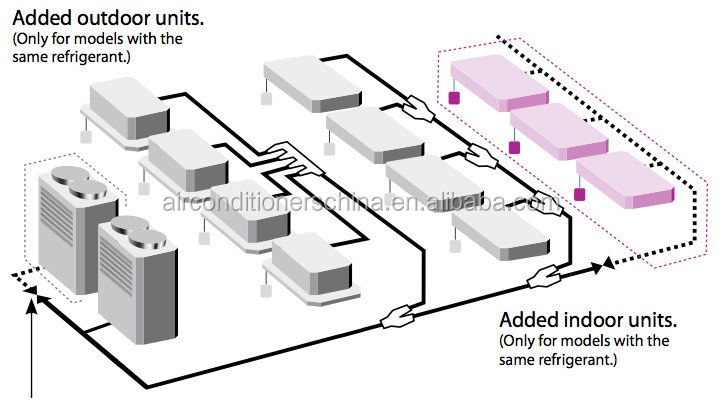 Added outdoor units.
(Only for models with the same refrigerant.)

airconditionerschina.en.alibaba.com

Added indoor units.
(Only for models with the same refrigerant.)