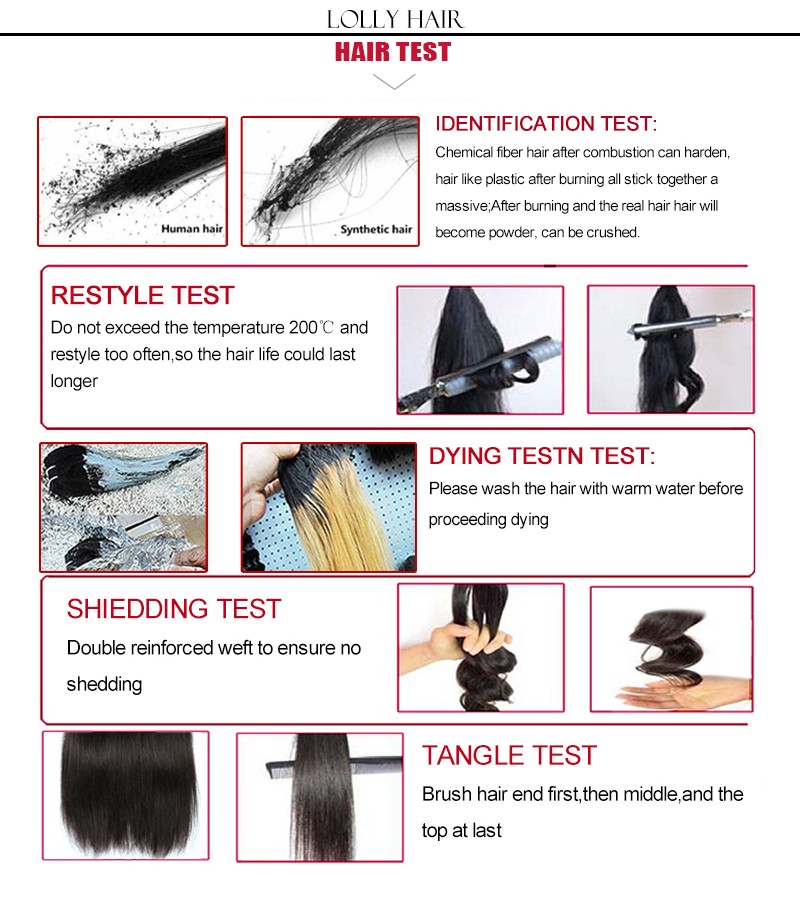 LOLLY HAIR

HAIR TEST

Human hair

Synthetic hair

IDENTIFICATION TEST:
Chemical fiber hair after combustion can harden, hair like plastic after burning all stick together a massive;After burning and the real hair hair will become powder, can be crushed.

RESTYLE TEST
Do not exceed the temperature 200℃ and restyle too often,so the hair life could last longer

DYING TESTN TEST:
Please wash the hair with warm water before proceeding dying

SHIEDDING TEST
Double reinforced weft to ensure no shedding

TANGLE TEST
Brush hair end first,then middle,and the top at last