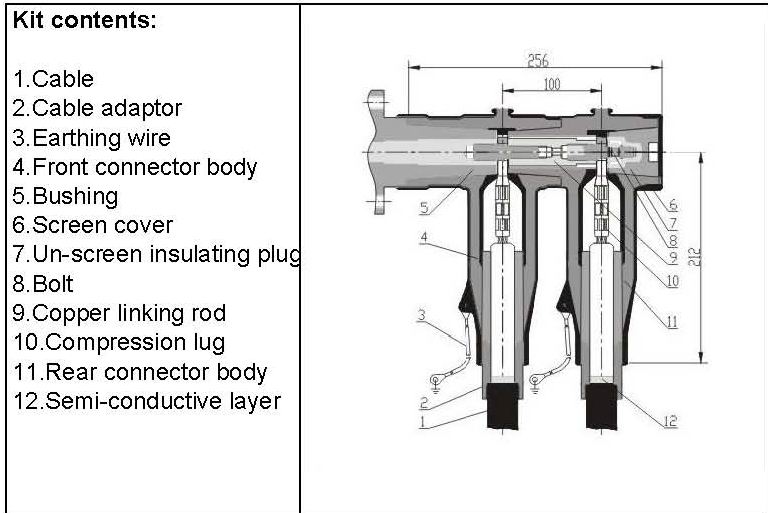 Kit contents:

1.Cable
2.Cable adaptor
3.Earthing wire
4.Front connector body
5.Bushing
6.Screen cover
7.Un-screen insulating plug
8.Bolt
9.Copper linking rod
10.Compression lug
11.Rear connector body
12.Semi-conductive layer

256
100
212
5
4
3
2
1
6
7
8
9
10
11
12