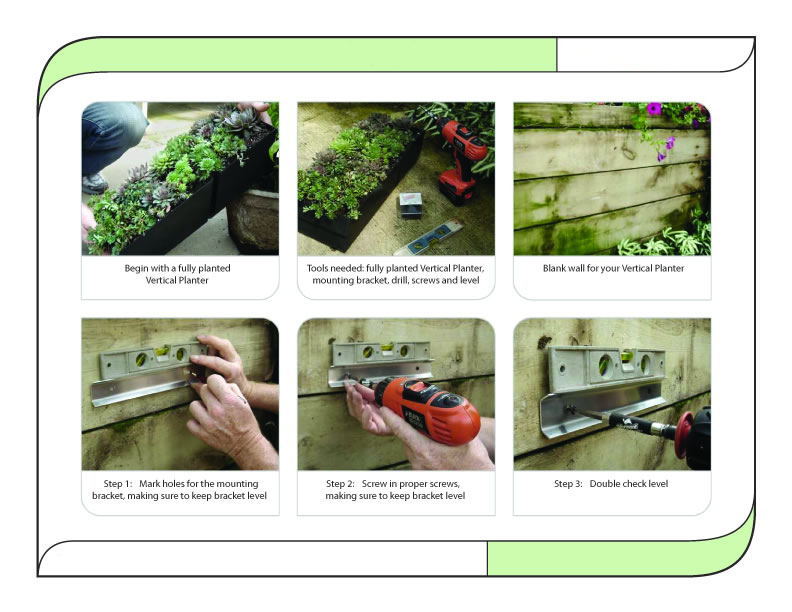 Begin with a fully planted Vertical Planter

Tools needed: fully planted Vertical Planter, mounting bracket, drill, screws and level

Blank wall for your Vertical Planter

Step 1: Mark holes for the mounting bracket, making sure to keep bracket level

Step 2: Screw in proper screws, making sure to keep bracket level

Step 3: Double check level