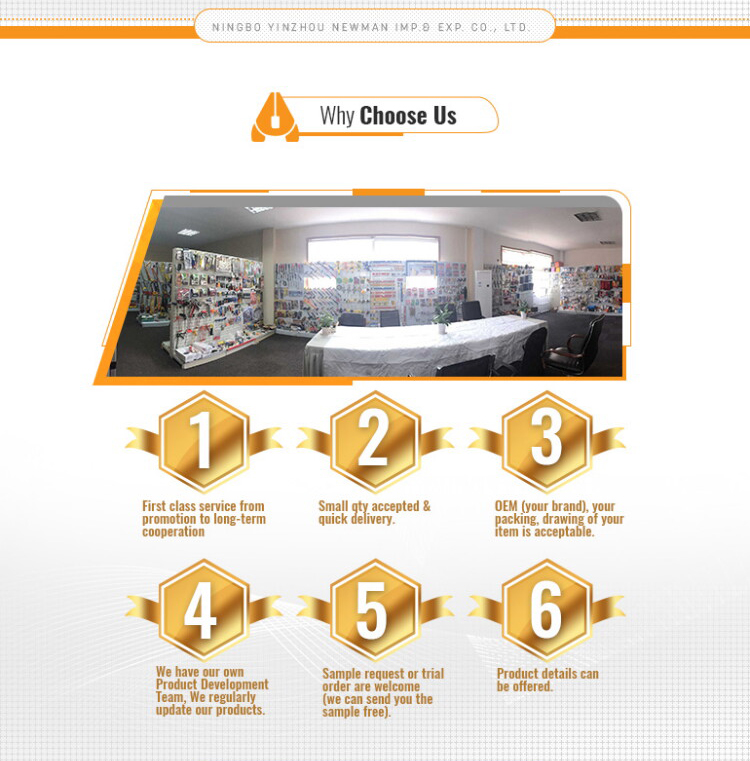 NINGBO YINZHOU NEWMAN IMP.& EXP. CO., LTD.

Why Choose Us

1

First class service from promotion to long-term cooperation

2

Small qty accepted & quick delivery.

3

OEM (your brand), your packing, drawing of your item is acceptable.

4

We have our own Product Development Team, We regularly update our products.

5

Sample request or trial order are welcome (we can send you the sample free).

6

Product details can be offered.