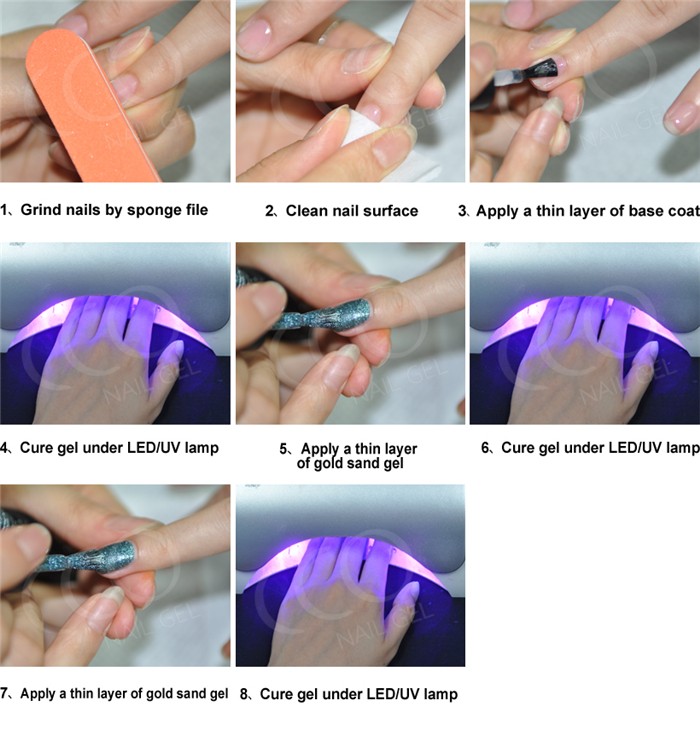 1、Grind nails by sponge file

2、Clean nail surface

3、Apply a thin layer of base coat

4、Cure gel under LED/UV lamp

5、Apply a thin layer of gold sand gel

6、Cure gel under LED/UV lamp

7、Apply a thin layer of gold sand gel

8、Cure gel under LED/UV lamp

NAIL GEL