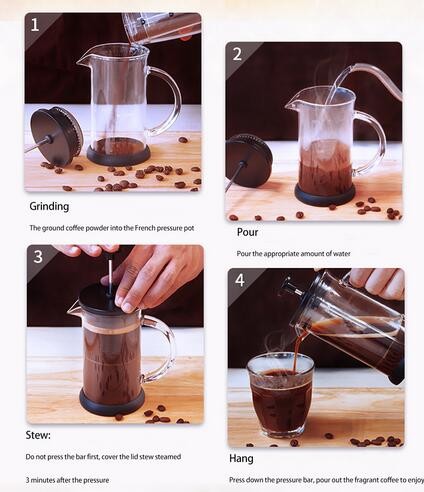 1

Grinding

The ground coffee powder into the French pressure pot

2

Pour

Pour the appropriate amount of water

3

Stew:

Do not press the bar first, cover the lid stew steamed

3 minutes after the pressure

4

Hang

Press down the pressure bar, pour out the fragrant coffee to enjoy