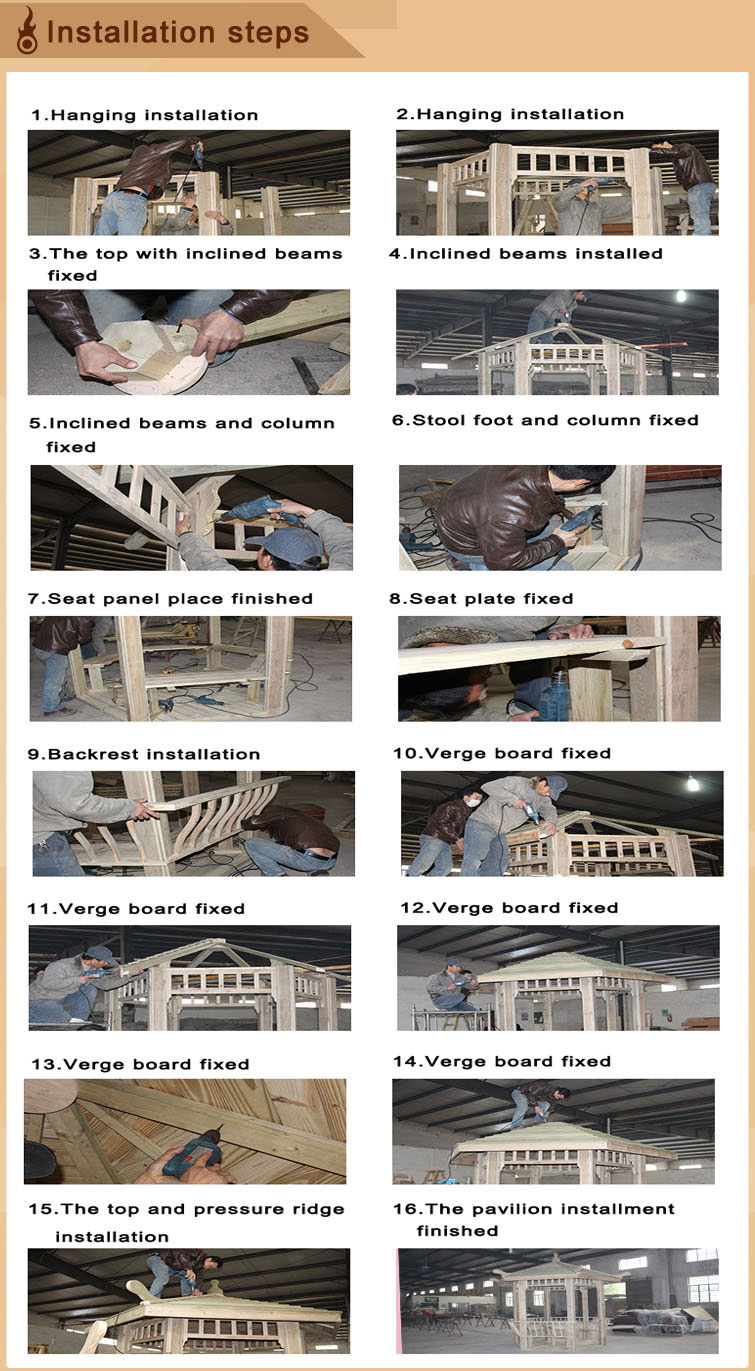 Installation steps

1.Hanging installation

2.Hanging installation

3.The top with inclined beams fixed

4.Inclined beams installed

5.Inclined beams and column fixed

6.Stool foot and column fixed

7.Seat panel place finished

8.Seat plate fixed

9.Backrest installation

10.Verge board fixed

11.Verge board fixed

12.Verge board fixed

13.Verge board fixed

14.Verge board fixed

15.The top and pressure ridge installation

16.The pavilion installment finished