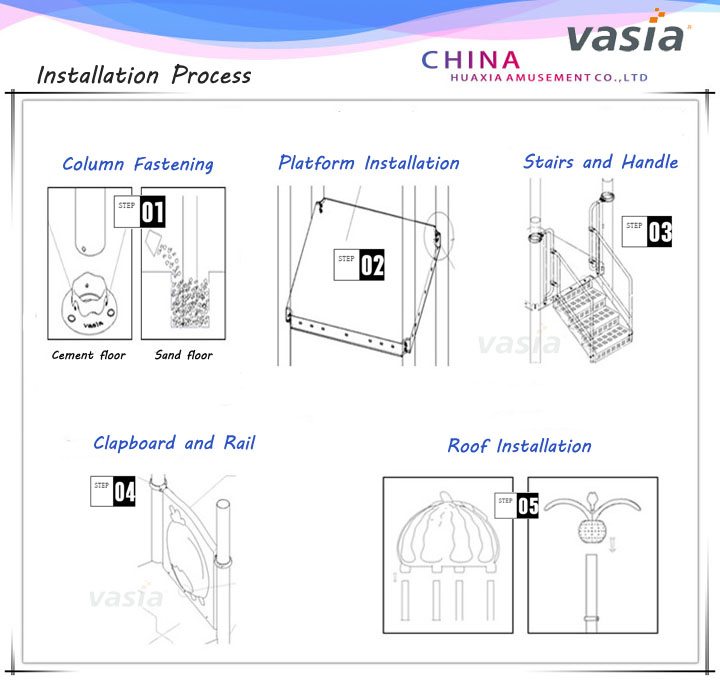 vasia

CHINA
HUAXIA AMUSEMENT CO.,LTD

Installation Process

Column Fastening

STEP 01

vasia

Cement floor

Sand floor

Platform Installation

STEP 02

Stairs and Handle

STEP 03

vasia

Clapboard and Rail

STEP 04

vasia

Roof Installation

STEP 05