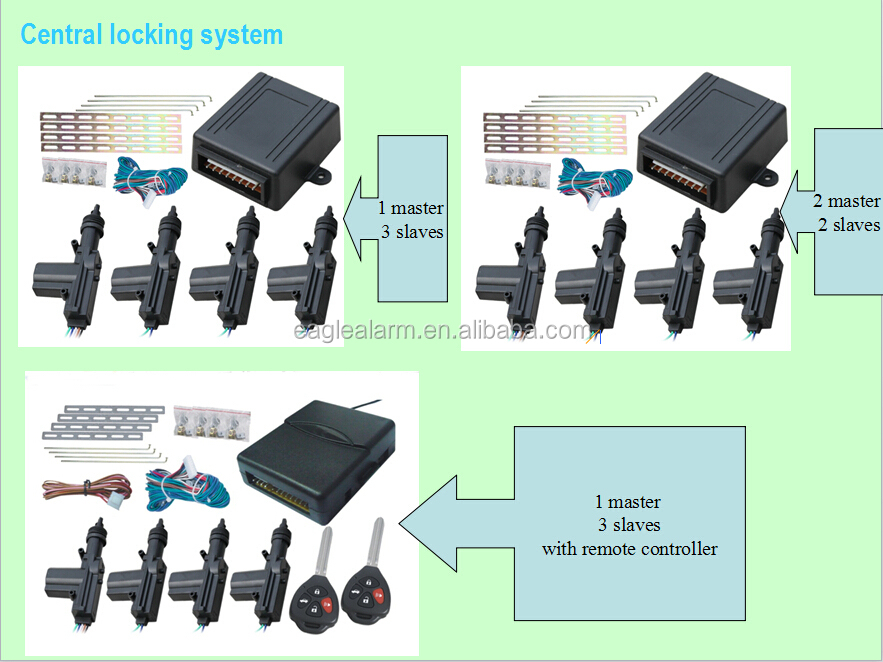 Central locking system

1 master
3 slaves

2 master
2 slaves

eaglealarm.en.alibaba.com

1 master
3 slaves
with remote controller