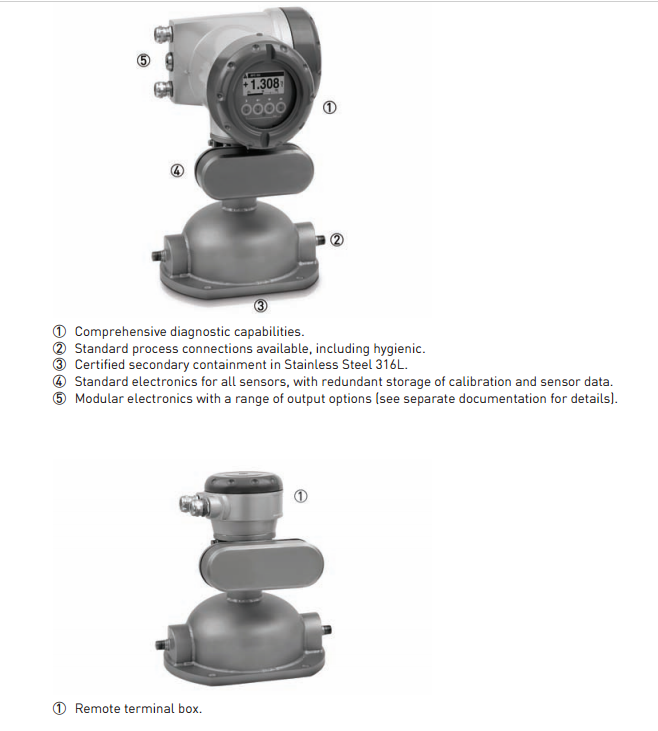 ⑤

+1.308

①

④

②

③

① Comprehensive diagnostic capabilities.
② Standard process connections available, including hygienic.
③ Certified secondary containment in Stainless Steel 316L.
④ Standard electronics for all sensors, with redundant storage of calibration and sensor data.
⑤ Modular electronics with a range of output options (see separate documentation for details).

①

① Remote terminal box.