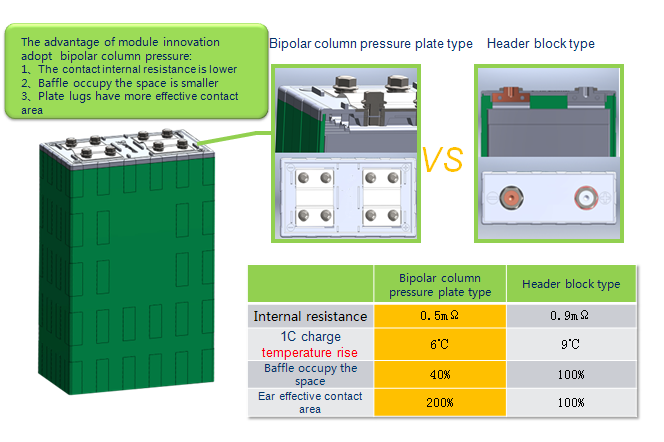 The advantage of module innovation adopt bipolar column pressure:
1、The contact internal resistance is lower
2、Baffle occupy the space is smaller
3、Plate lugs have more effective contact area

Bipolar column pressure plate type

Header block type

VS

| | Bipolar column pressure plate type | Header block type |
|---|---|---|
| Internal resistance | 0.5mΩ | 0.9mΩ |
| 1C charge temperature rise | 6℃ | 9℃ |
| Baffle occupy the space | 40% | 100% |
| Ear effective contact area | 200% | 100% |