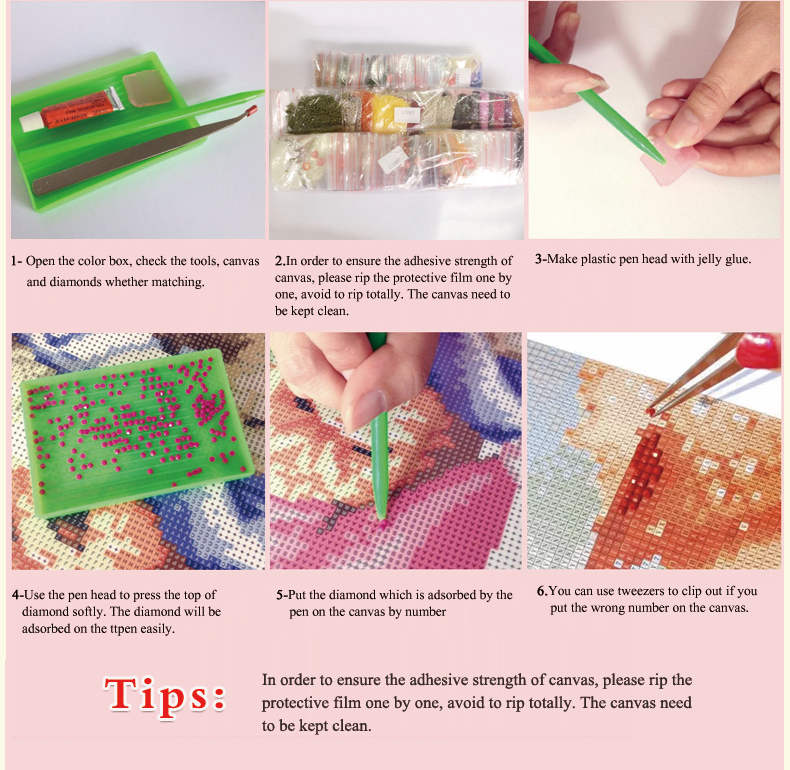 1- Open the color box, check the tools, canvas and diamonds whether matching.

2.In order to ensure the adhesive strength of canvas, please rip the protective film one by one, avoid to rip totally. The canvas need to be kept clean.

3-Make plastic pen head with jelly glue.

4-Use the pen head to press the top of diamond softly. The diamond will be adsorbed on the ttpen easily.

5-Put the diamond which is adsorbed by the pen on the canvas by number

6.You can use tweezers to clip out if you put the wrong number on the canvas.

Tips:

In order to ensure the adhesive strength of canvas, please rip the protective film one by one, avoid to rip totally. The canvas need to be kept clean.