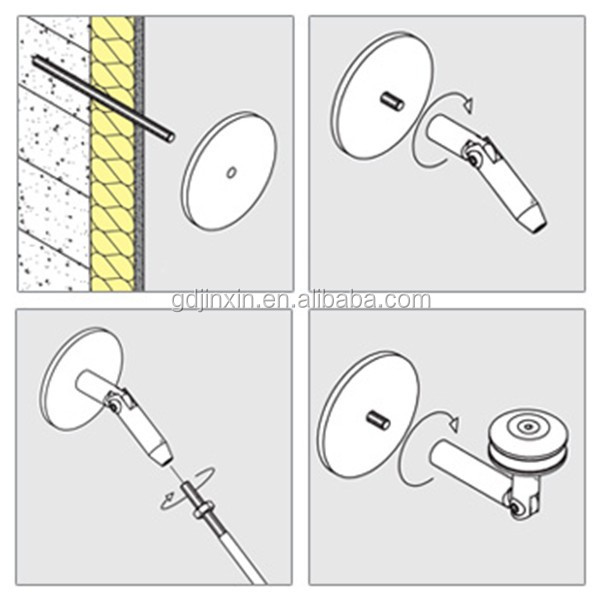 gdjinxin.en.alibaba.com