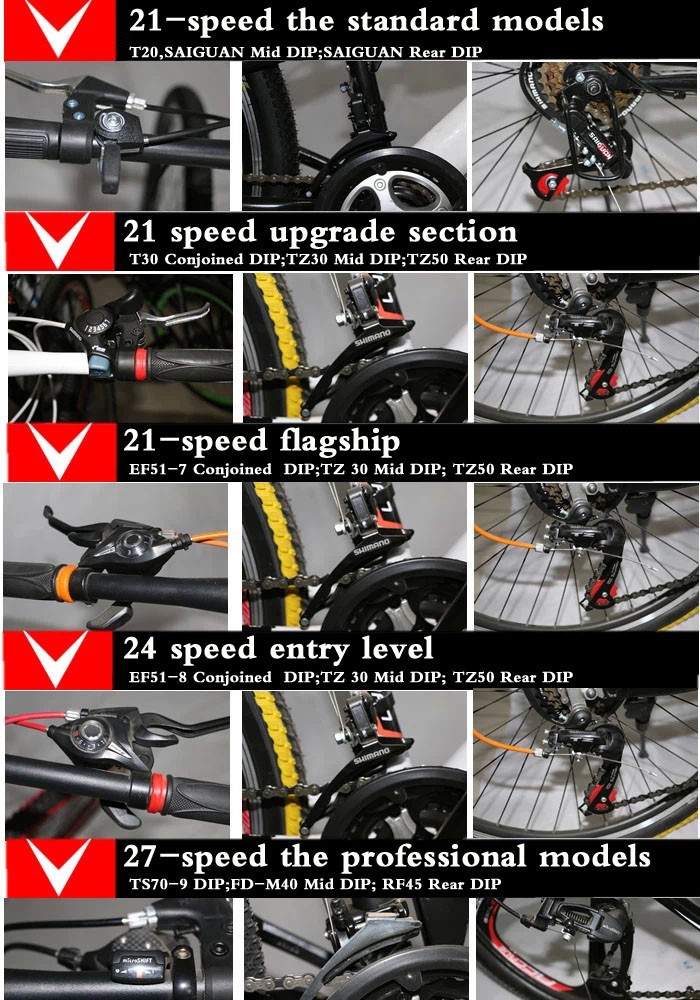 21-speed the standard models
T20,SAIGUAN Mid DIP;SAIGUAN Rear DIP

21 speed upgrade section
T30 Conjoined DIP;TZ30 Mid DIP;TZ50 Rear DIP

SHIMANO

21-speed flagship
EF51-7 Conjoined DIP;TZ 30 Mid DIP; TZ50 Rear DIP

SHIMANO

24 speed entry level
EF51-8 Conjoined DIP;TZ 30 Mid DIP; TZ50 Rear DIP

SHIMANO

27-speed the professional models
TS70-9 DIP;FD-M40 Mid DIP; RF45 Rear DIP

microSHIFT