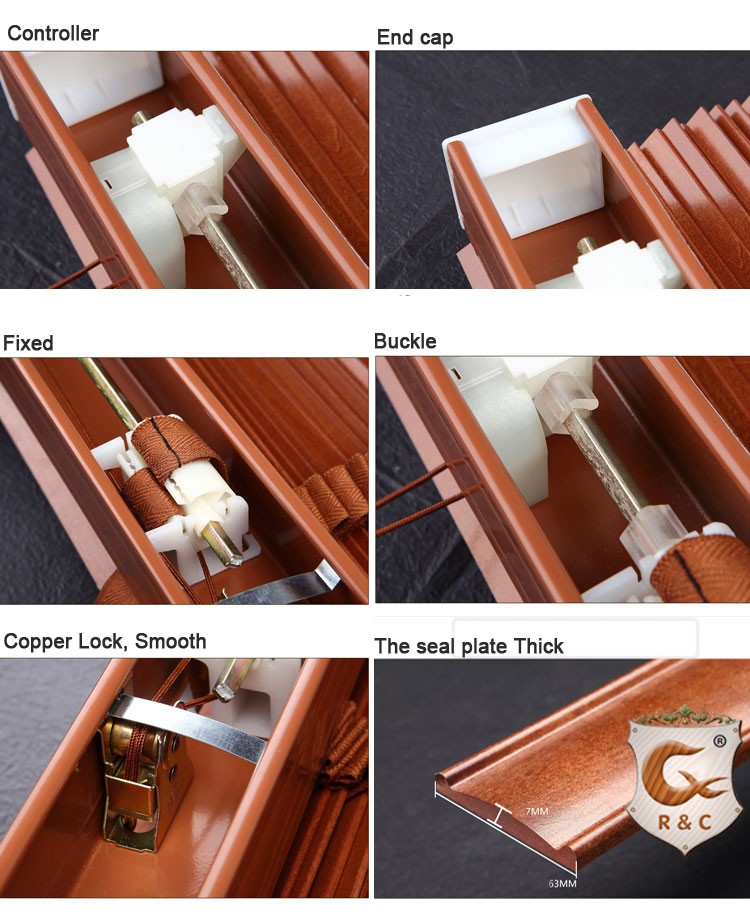 Controller

End cap

Fixed

Buckle

Copper Lock, Smooth

The seal plate Thick

7MM

63MM

®

R & C