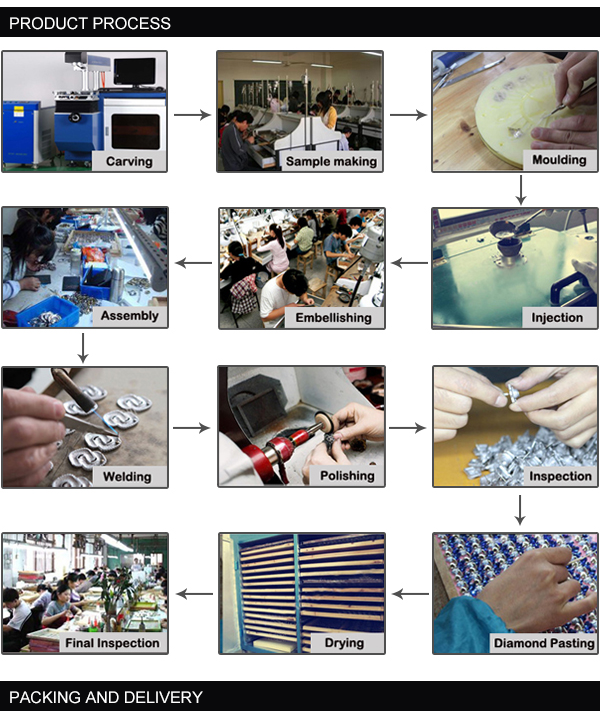 PRODUCT PROCESS

Carving

Sample making

Moulding

Injection

Embellishing

Assembly

Welding

Polishing

Inspection

Diamond Pasting

Drying

Final Inspection

PACKING AND DELIVERY