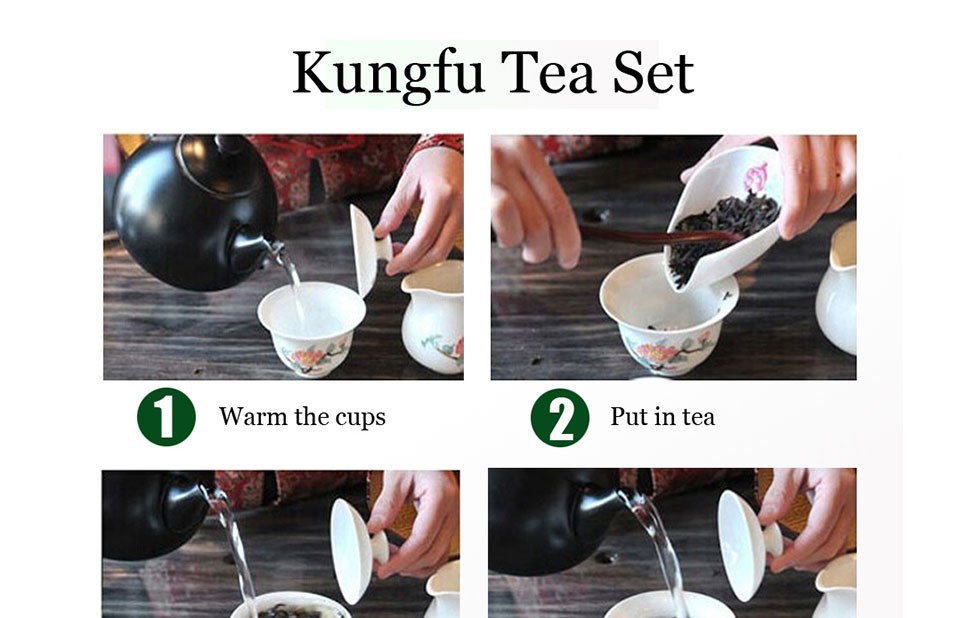 Kungfu Tea Set

1 Warm the cups

2 Put in tea