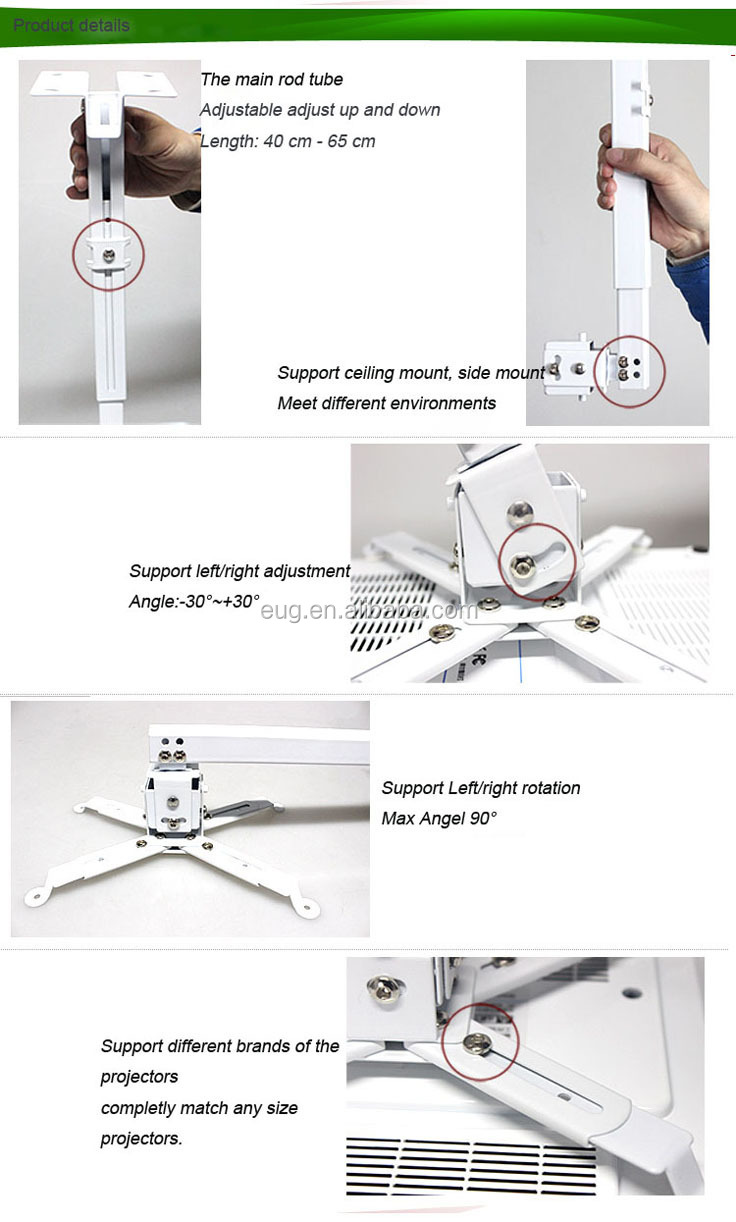 Product details

The main rod tube
Adjustable adjust up and down
Length: 40 cm - 65 cm

Support ceiling mount, side mount
Meet different environments

Support left/right adjustment
Angle:-30°~+30°

eug.en.alibaba.com

Support Left/right rotation
Max Angel 90°

Support different brands of the projectors
completly match any size projectors.