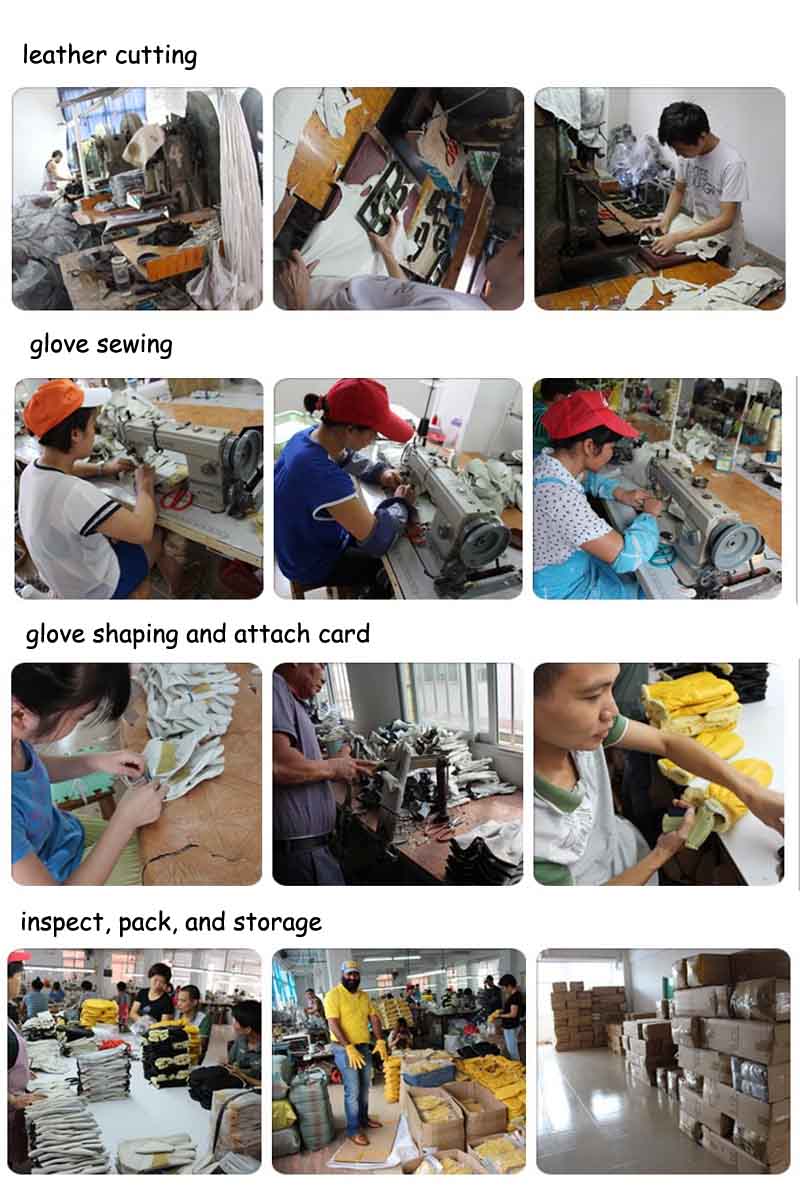 leather cutting

glove sewing

glove shaping and attach card

inspect, pack, and storage