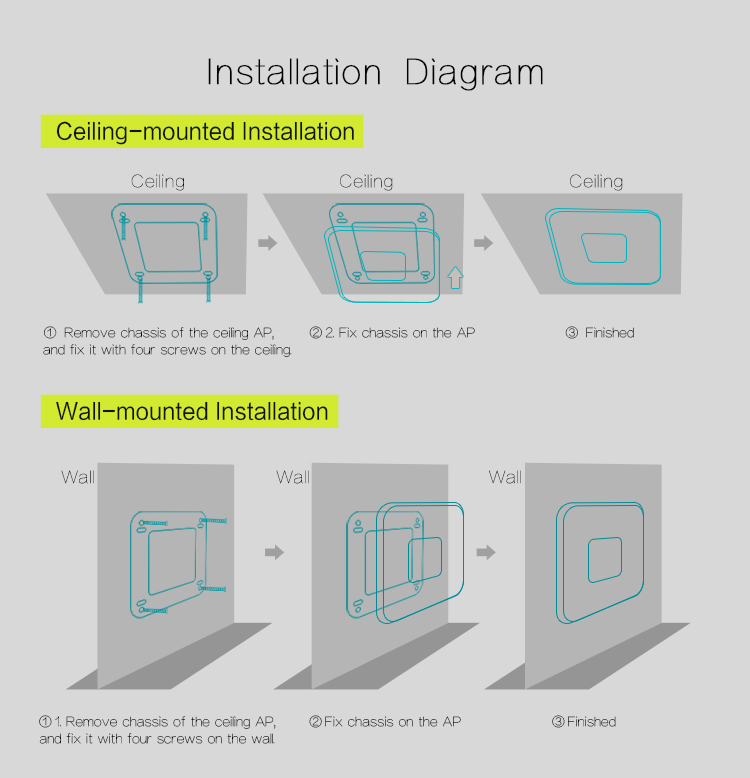 Installation Diagram

Ceiling-mounted Installation

Ceiling

Ceiling

Ceiling

① Remove chassis of the ceiling AP, and fix it with four screws on the ceiling.

② 2. Fix chassis on the AP

③ Finished

Wall-mounted Installation

Wall

Wall

Wall

① 1. Remove chassis of the ceiling AP, and fix it with four screws on the wall.

② Fix chassis on the AP

③ Finished