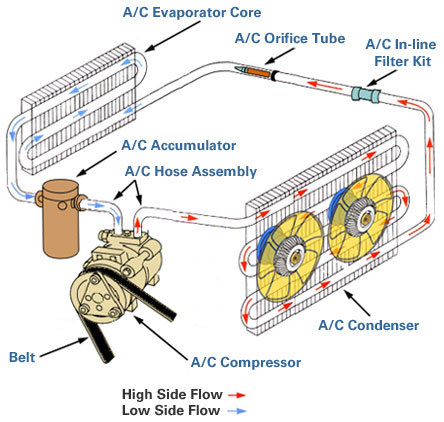 A/C Evaporator Core

A/C Orifice Tube

A/C In-line Filter Kit

A/C Accumulator

A/C Hose Assembly

A/C Condenser

Belt

A/C Compressor

High Side Flow

Low Side Flow