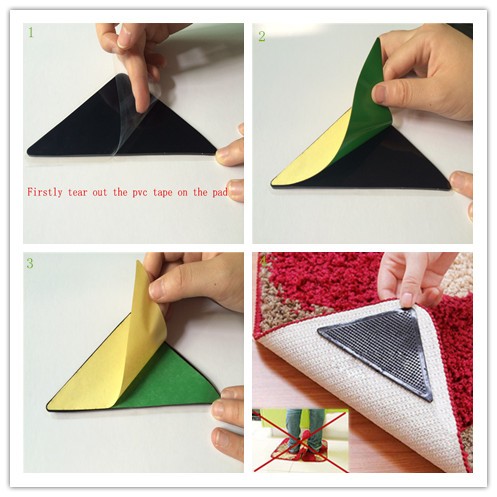 1

Firstly tear out the pvc tape on the pad

2

3

4