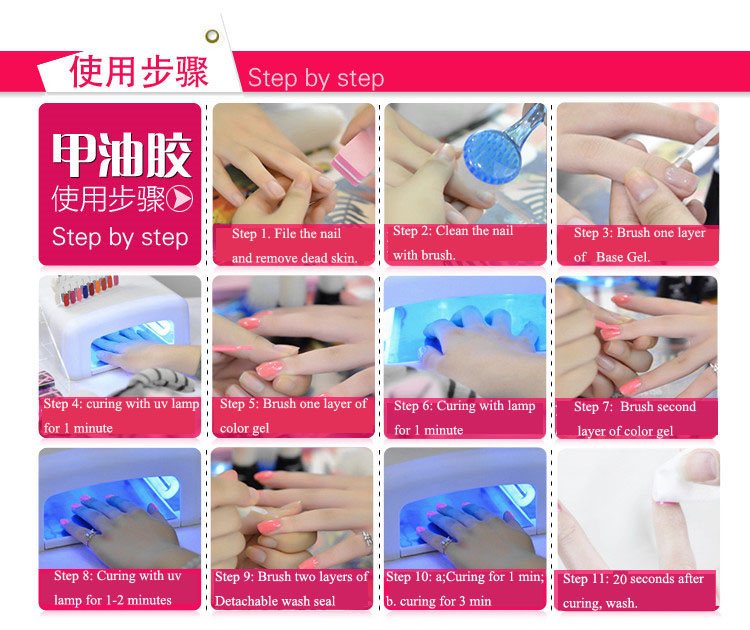 使用步骤 Step by step

甲油胶
使用步骤
Step by step

Step 1. File the nail and remove dead skin.

Step 2: Clean the nail with brush.

Step 3: Brush one layer of Base Gel.

Step 4: curing with uv lamp for 1 minute

Step 5: Brush one layer of color gel

Step 6: Curing with lamp for 1 minute

Step 7: Brush second layer of color gel

Step 8: Curing with uv lamp for 1-2 minutes

Step 9: Brush two layers of Detachable wash seal

Step 10: a;Curing for 1 min; b. curing for 3 min

Step 11: 20 seconds after curing, wash.