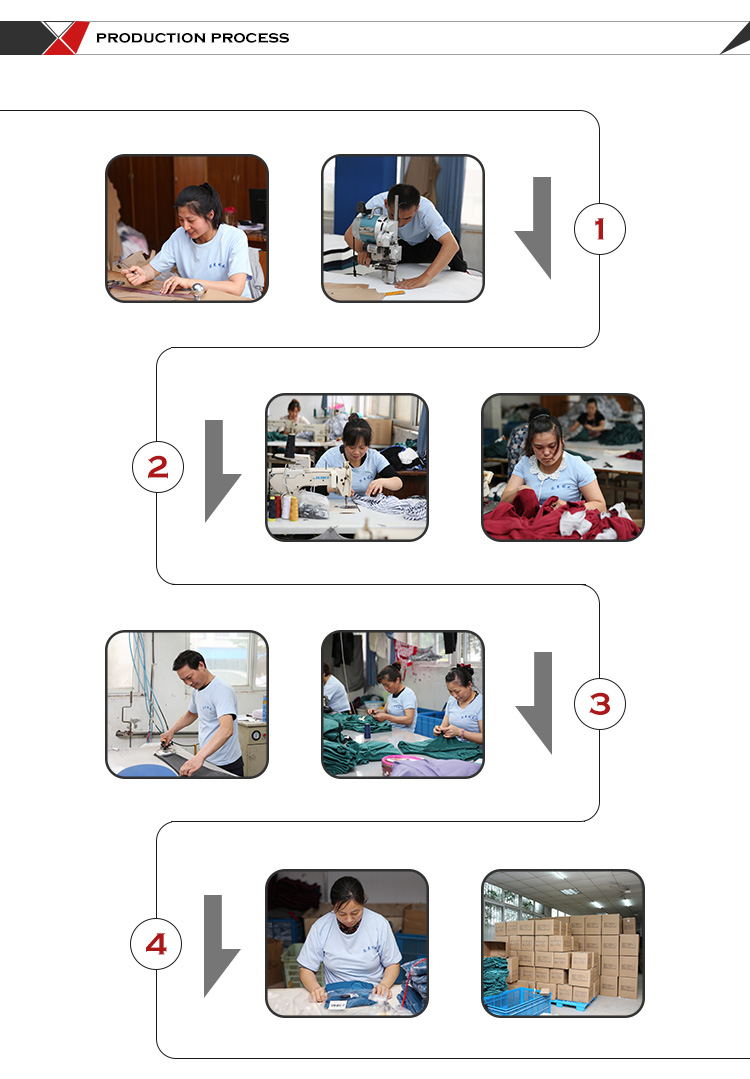 PRODUCTION PROCESS

1

2

3

4