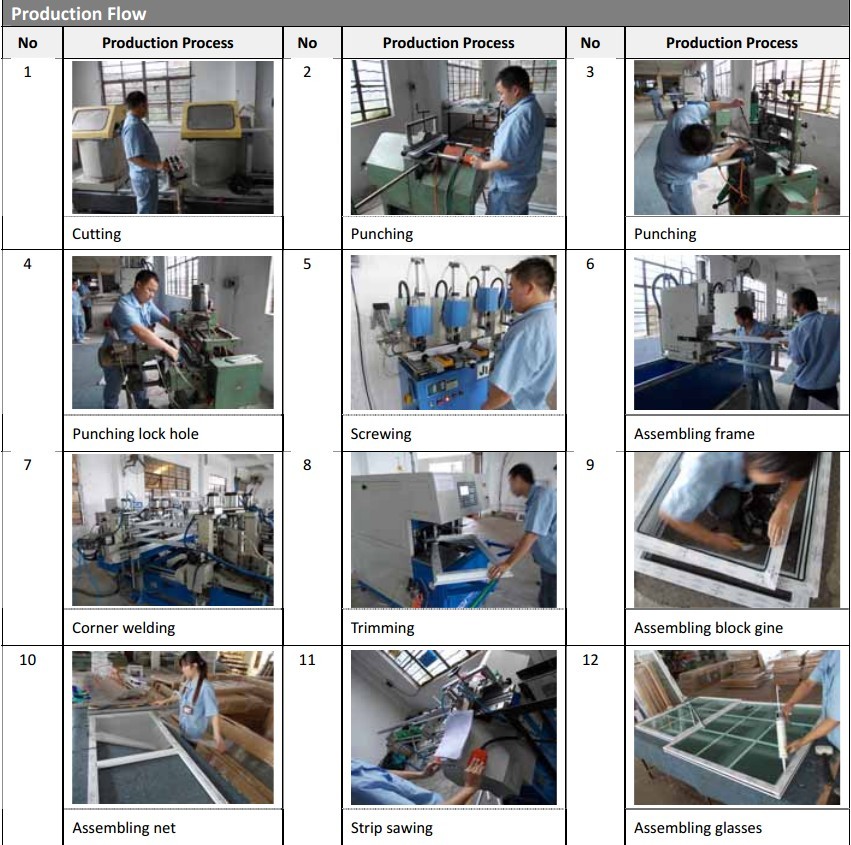 Production Flow

| No | Production Process | No | Production Process | No | Production Process |
|---|---|---|---|---|---|
| 1 | Cutting | 2 | Punching | 3 | Punching |
| 4 | Punching lock hole | 5 | Screwing | 6 | Assembling frame |
| 7 | Corner welding | 8 | Trimming | 9 | Assembling block gine |
| 10 | Assembling net | 11 | Strip sawing | 12 | Assembling glasses |