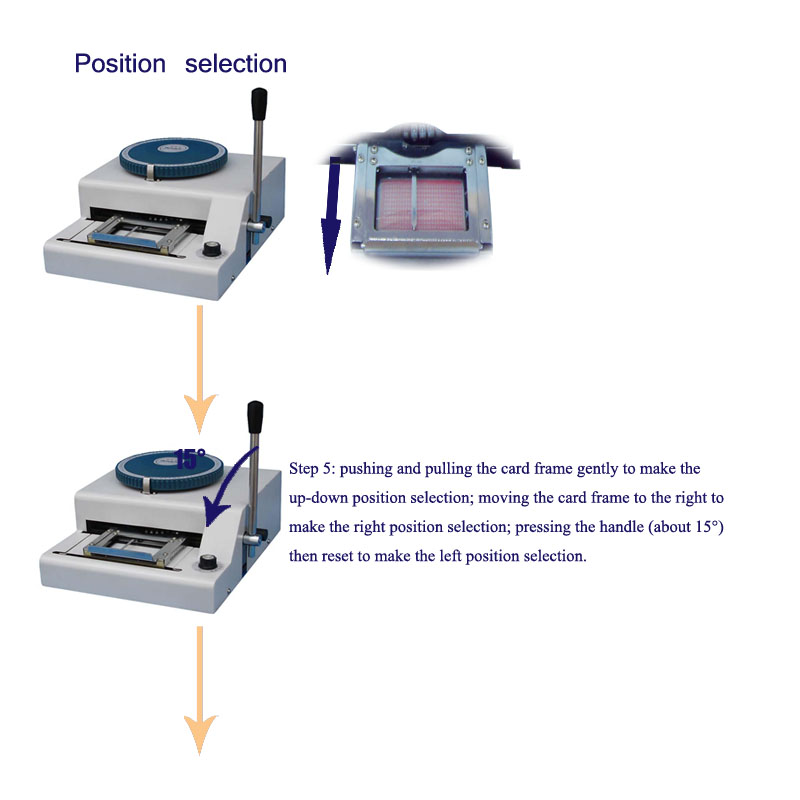 Position selection

15°

Step 5: pushing and pulling the card frame gently to make the up-down position selection; moving the card frame to the right to make the right position selection; pressing the handle (about 15°) then reset to make the left position selection.