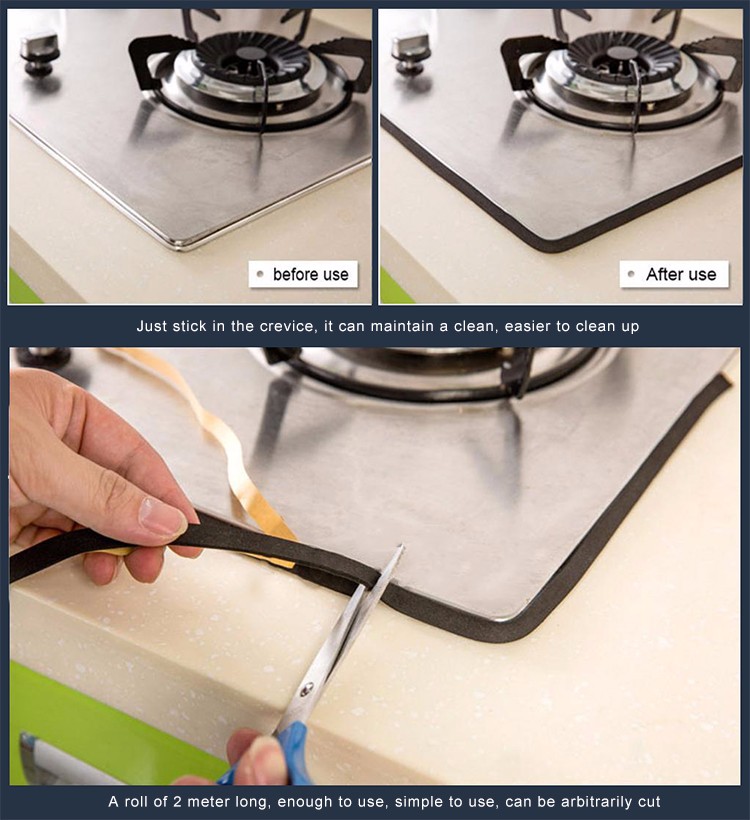 before use

After use

Just stick in the crevice, it can maintain a clean, easier to clean up

A roll of 2 meter long, enough to use, simple to use, can be arbitrarily cut