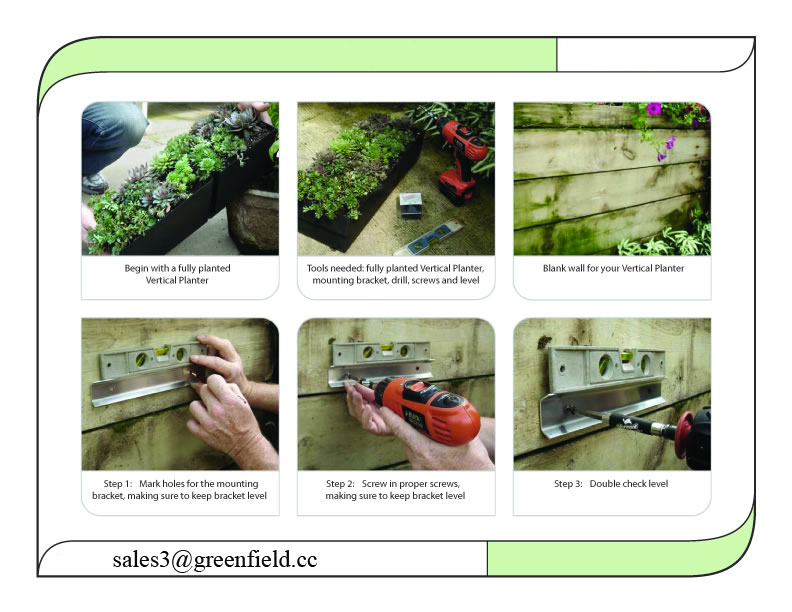 Begin with a fully planted Vertical Planter

Tools needed: fully planted Vertical Planter, mounting bracket, drill, screws and level

Blank wall for your Vertical Planter

Step 1: Mark holes for the mounting bracket, making sure to keep bracket level

Step 2: Screw in proper screws, making sure to keep bracket level

Step 3: Double check level

sales3@greenfield.cc