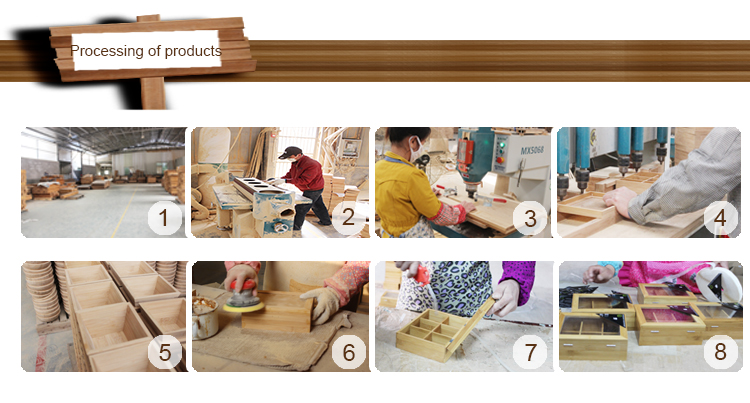 Processing of products

1

2

MX5068

3

4

5

6

7

8