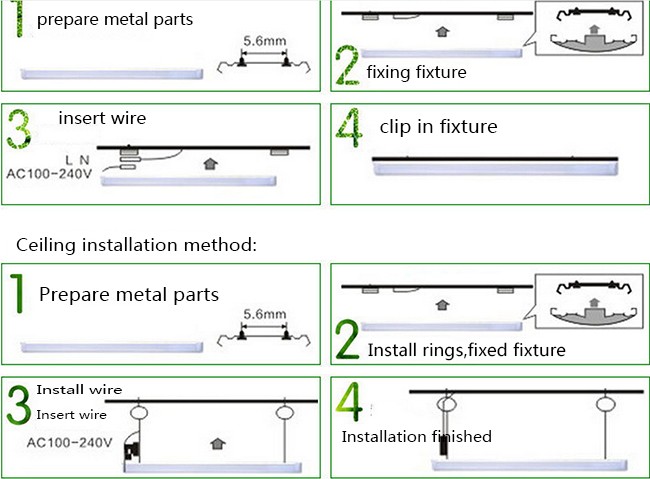 1 prepare metal parts

5.6mm

2 fixing fixture

3 insert wire

L N
AC100-240V

4 clip in fixture

Ceiling installation method:

1 Prepare metal parts

5.6mm

2 Install rings,fixed fixture

3 Install wire
Insert wire

AC100-240V

4 Installation finished