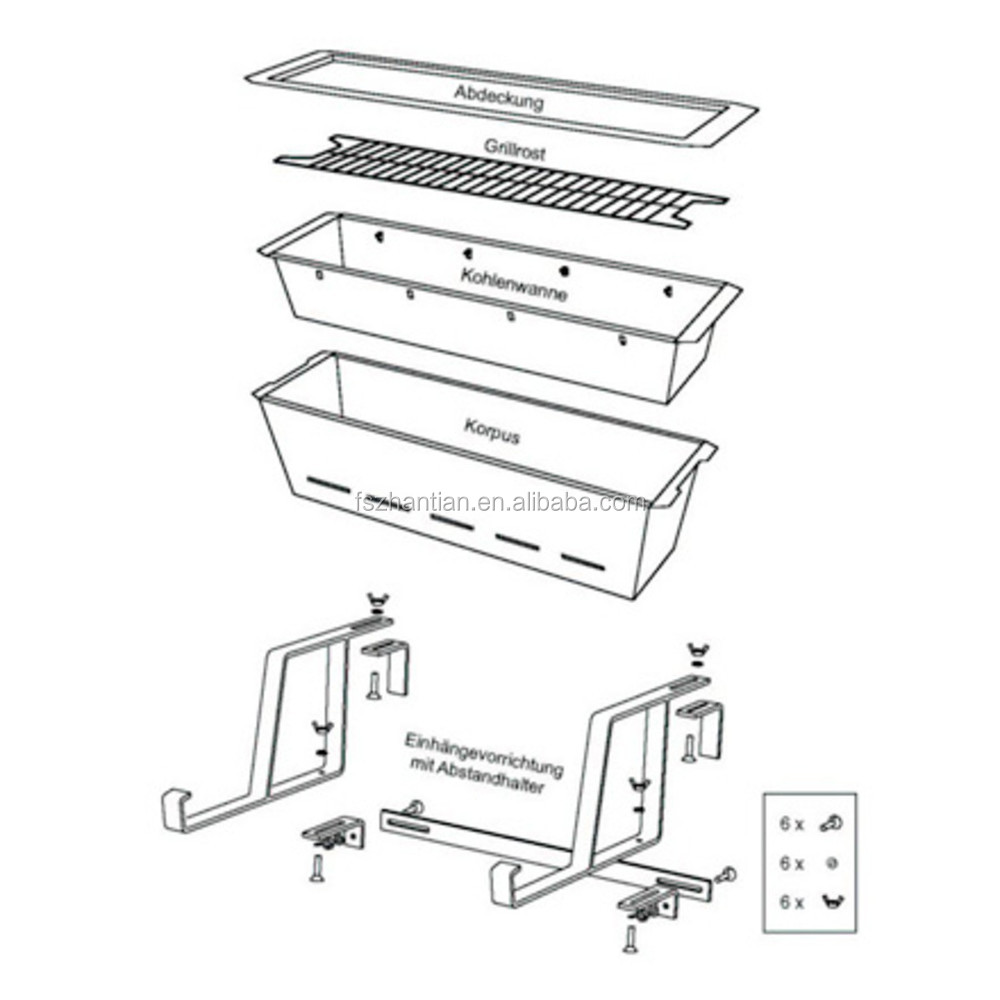 Abdeckung

Grillrost

Kohlenwanne

Korpus

fszhantian.en.alibaba.com

Einhängevorrichtung mit Abstandhalter

6 x

6 x

6 x