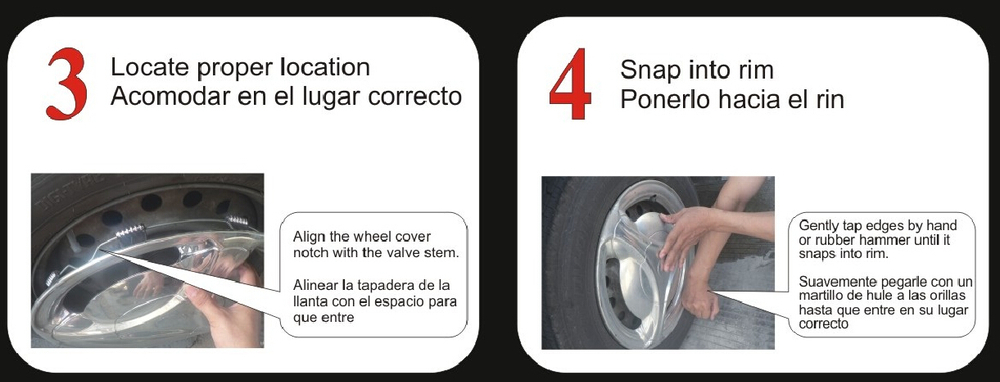 3 Locate proper location
Acomodar en el lugar correcto

Align the wheel cover notch with the valve stem.

Alinear la tapadera de la llanta con el espacio para que entre

4 Snap into rim
Ponerlo hacia el rin

Gently tap edges by hand or rubber hammer until it snaps into rim.

Suavemente pegarle con un martillo de hule a las orillas hasta que entre en su lugar correcto